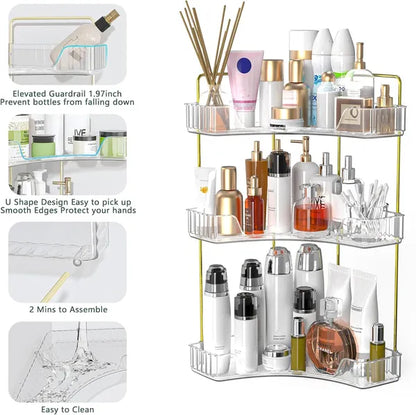 Elevated Guardrail 1.97inch
Prevent bottles from falling down

U Shape Design Easy to pick up
Smooth Edges Protect your hands

2 Mins to Assemble

Easy to Clean