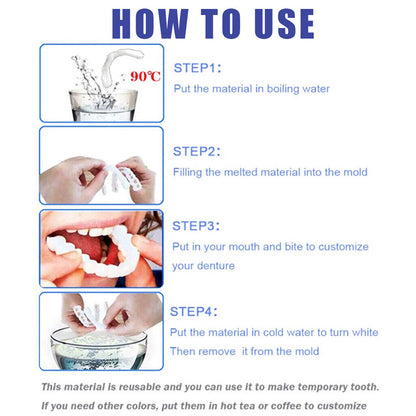 HOW TO USE

90℃

STEP1:
Put the material in boiling water

STEP2:
Filling the melted material into the mold

STEP3:
Put in your mouth and bite to customize your denture

STEP4:
Put the material in cold water to turn white
Then remove it from the mold

This material is reusable and you can use it to make temporary tooth.
If you need other colors, put them in hot tea or coffee to customize